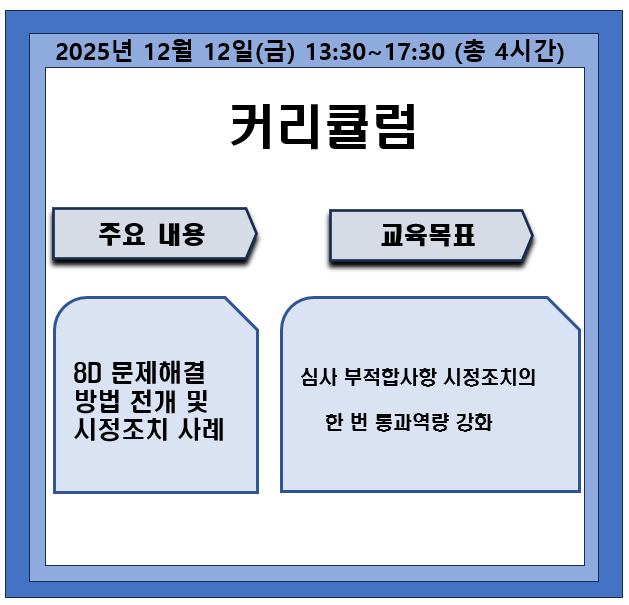 2025년 12월 12일(금) 13:30~17:30 (총 4시간)

커리큘럼

주요 내용

8D 문제해결 방법 전개 및 시정조치 사례

교육목표

심사 부적합사항 시정조치의

한 번 통과역량 강화